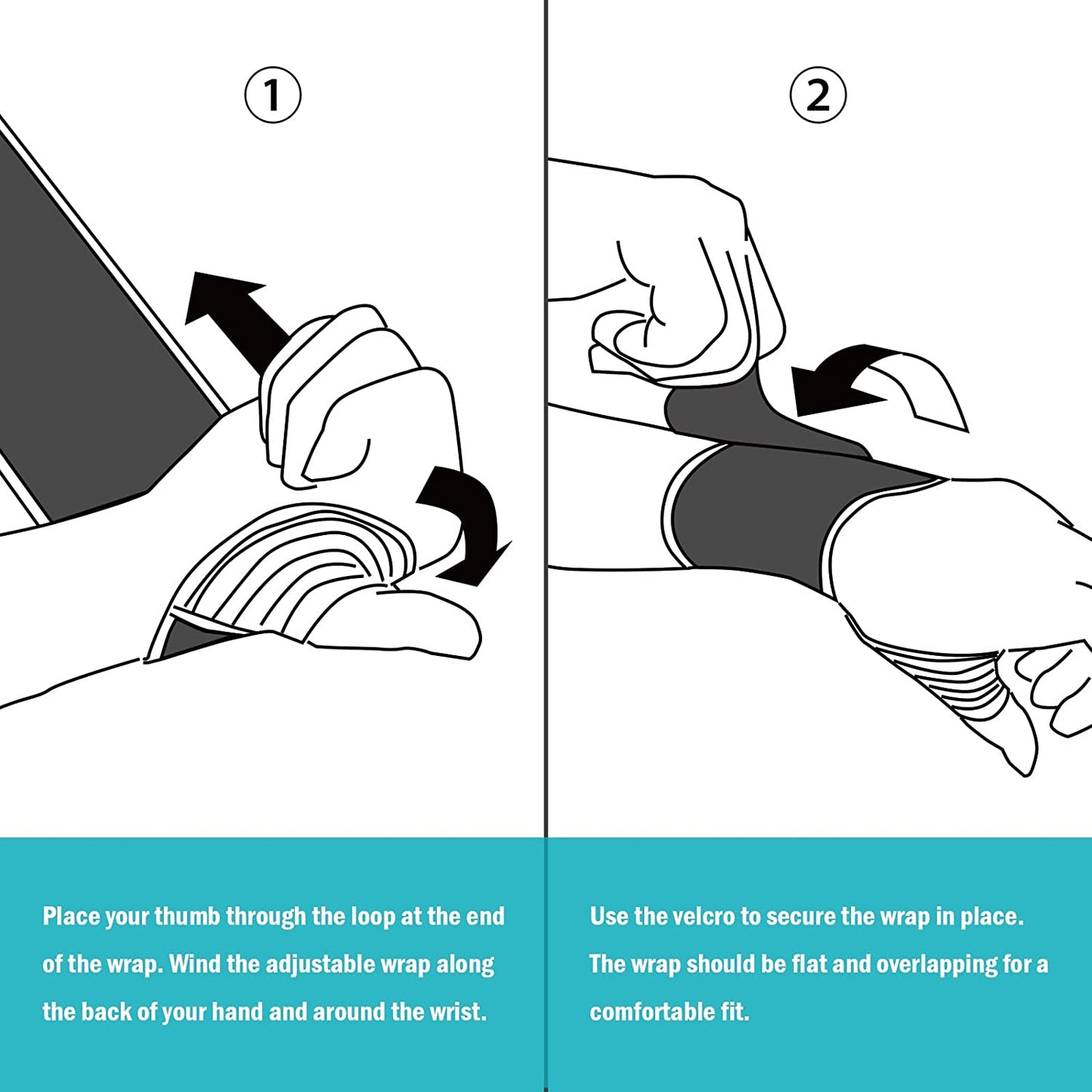 ①

Place your thumb through the loop at the end of the wrap. Wind the adjustable wrap along the back of your hand and around the wrist.

②

Use the velcro to secure the wrap in place. The wrap should be flat and overlapping for a comfortable fit.